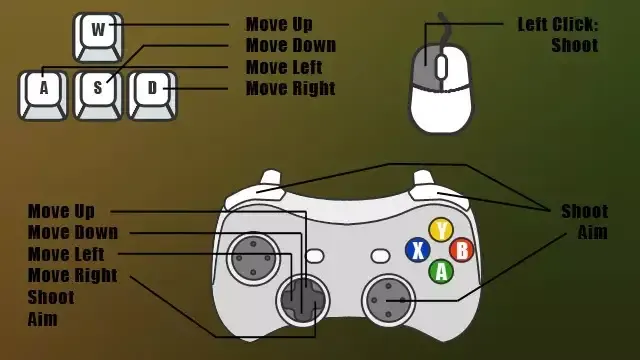 W
A
S
D
Move Up
Move Down
Move Left
Move Right

Left Click:
Shoot

Move Up
Move Down
Move Left
Move Right
Shoot
Aim

Y
X
B
A

Shoot
Aim