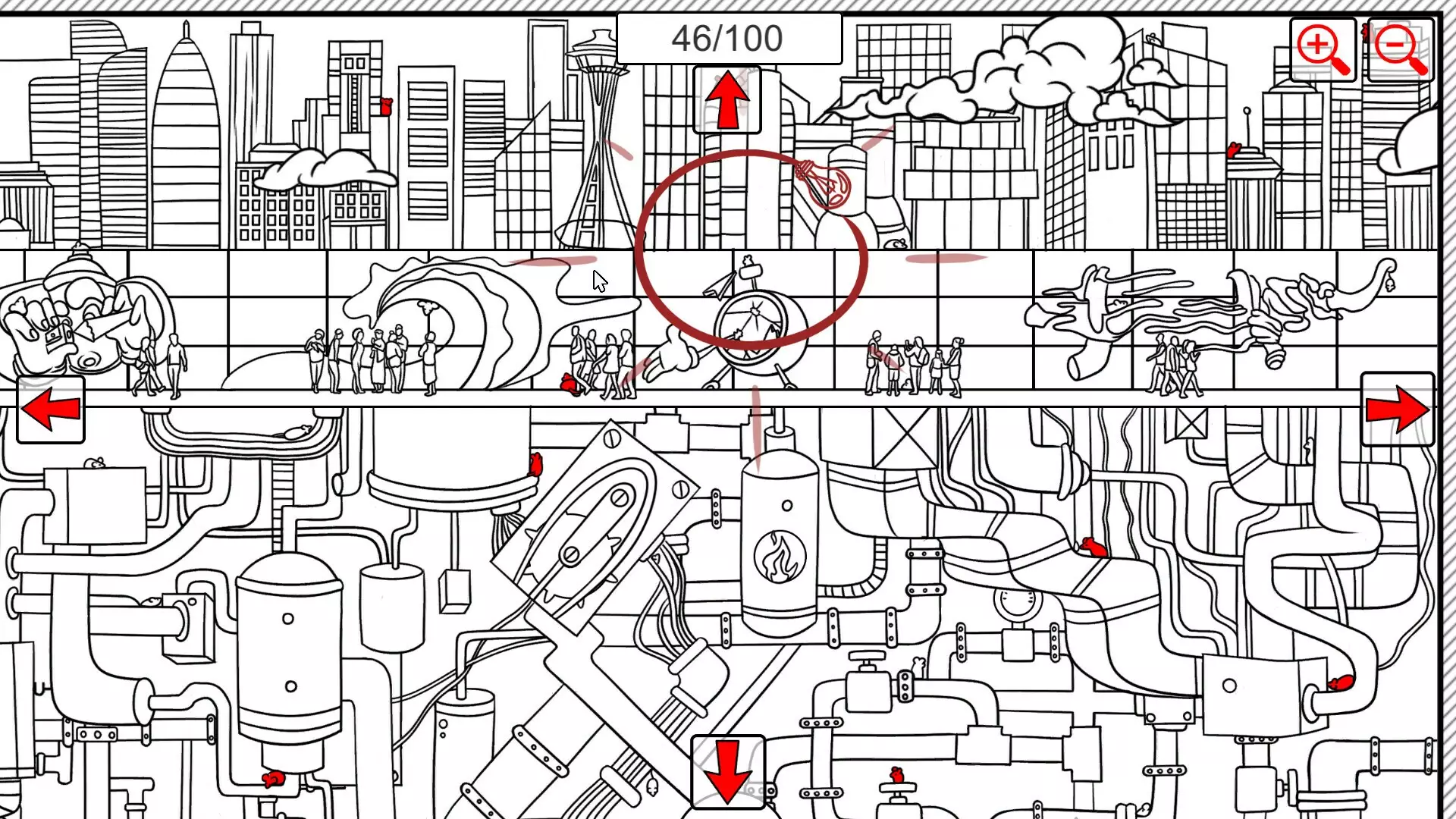 46/100